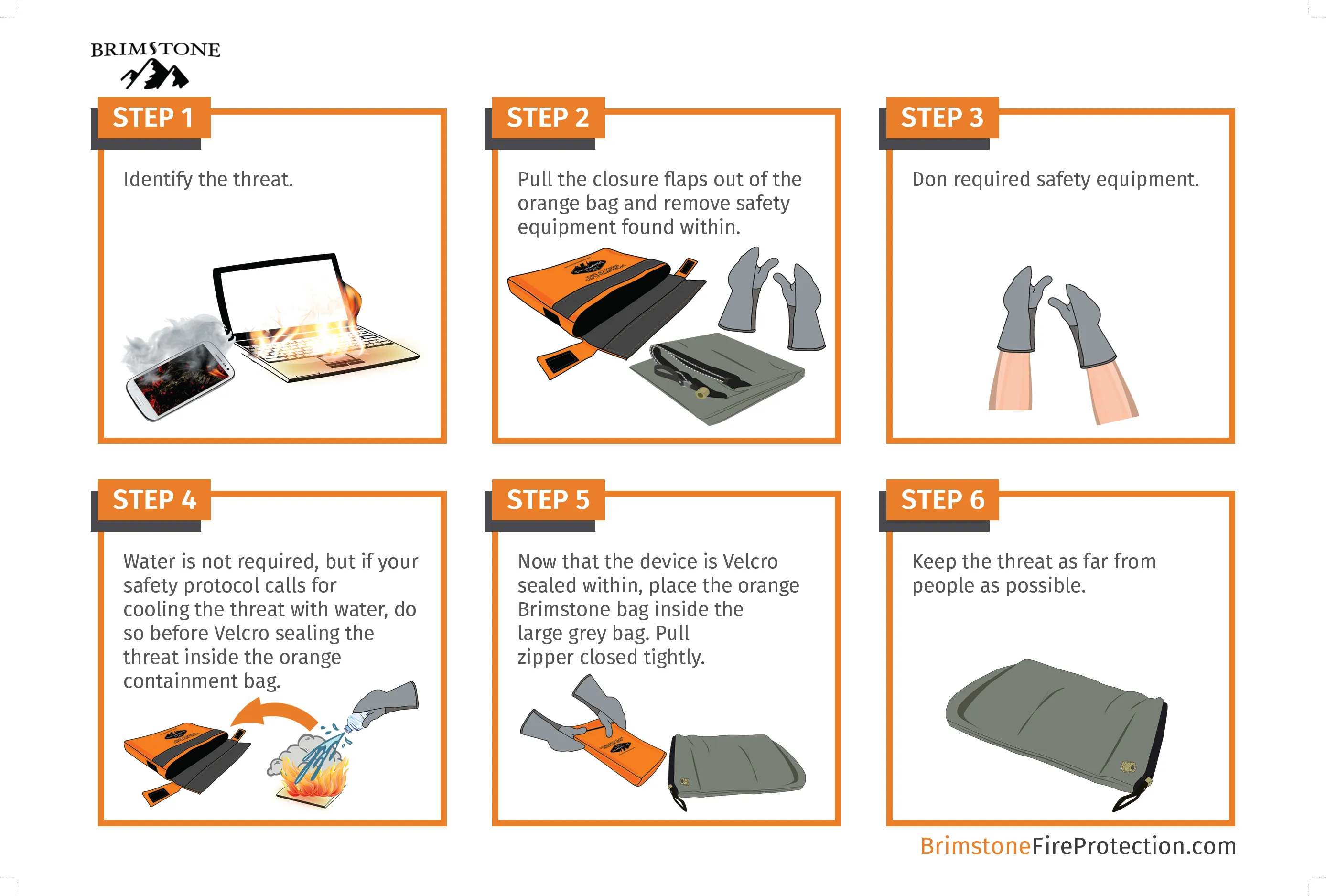 BRIMSTONE

STEP 1

Identify the threat.

STEP 2

Pull the closure flaps out of the orange bag and remove safety equipment found within.

STEP 3

Don required safety equipment.

STEP 4

Water is not required, but if your safety protocol calls for cooling the threat with water, do so before Velcro sealing the threat inside the orange containment bag.

STEP 5

Now that the device is Velcro sealed within, place the orange Brimstone bag inside the large grey bag. Pull zipper closed tightly.

STEP 6

Keep the threat as far from people as possible.

BrimstoneFireProtection.com